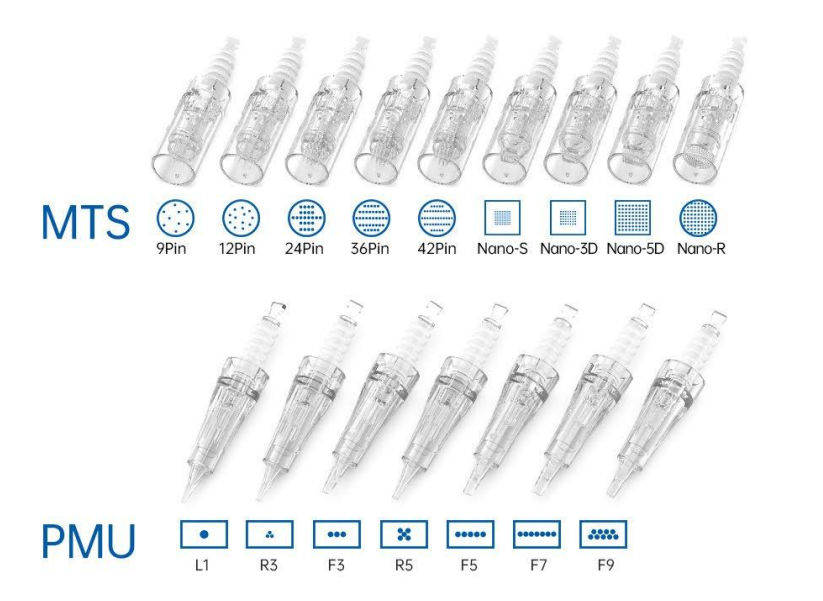 MTS
9Pin 12Pin 24Pin 36Pin 42Pin Nano-S Nano-3D Nano-5D Nano-R

PMU
L1 R3 F3 R5 F5 F7 F9